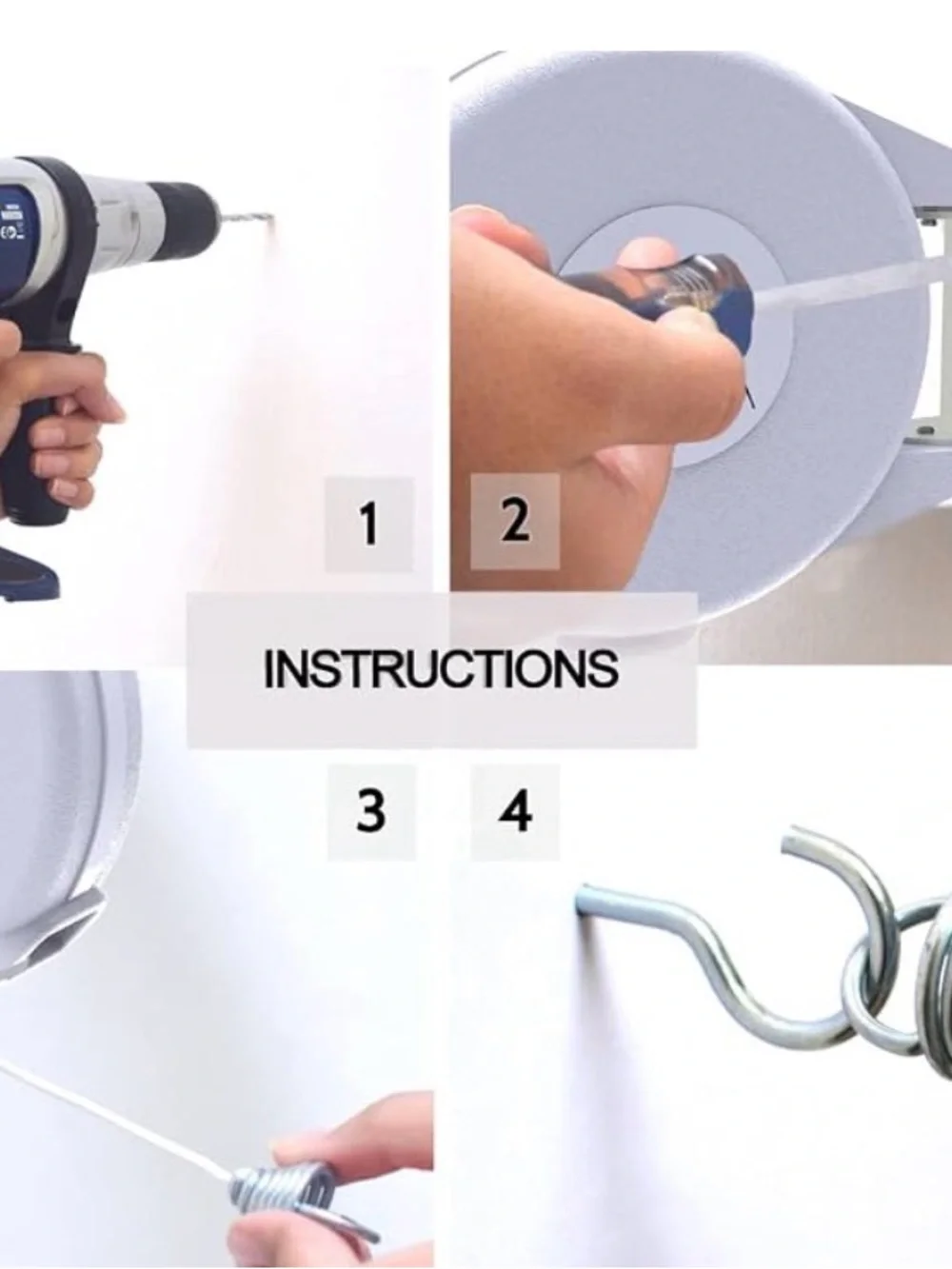 1

2

INSTRUCTIONS

3

4